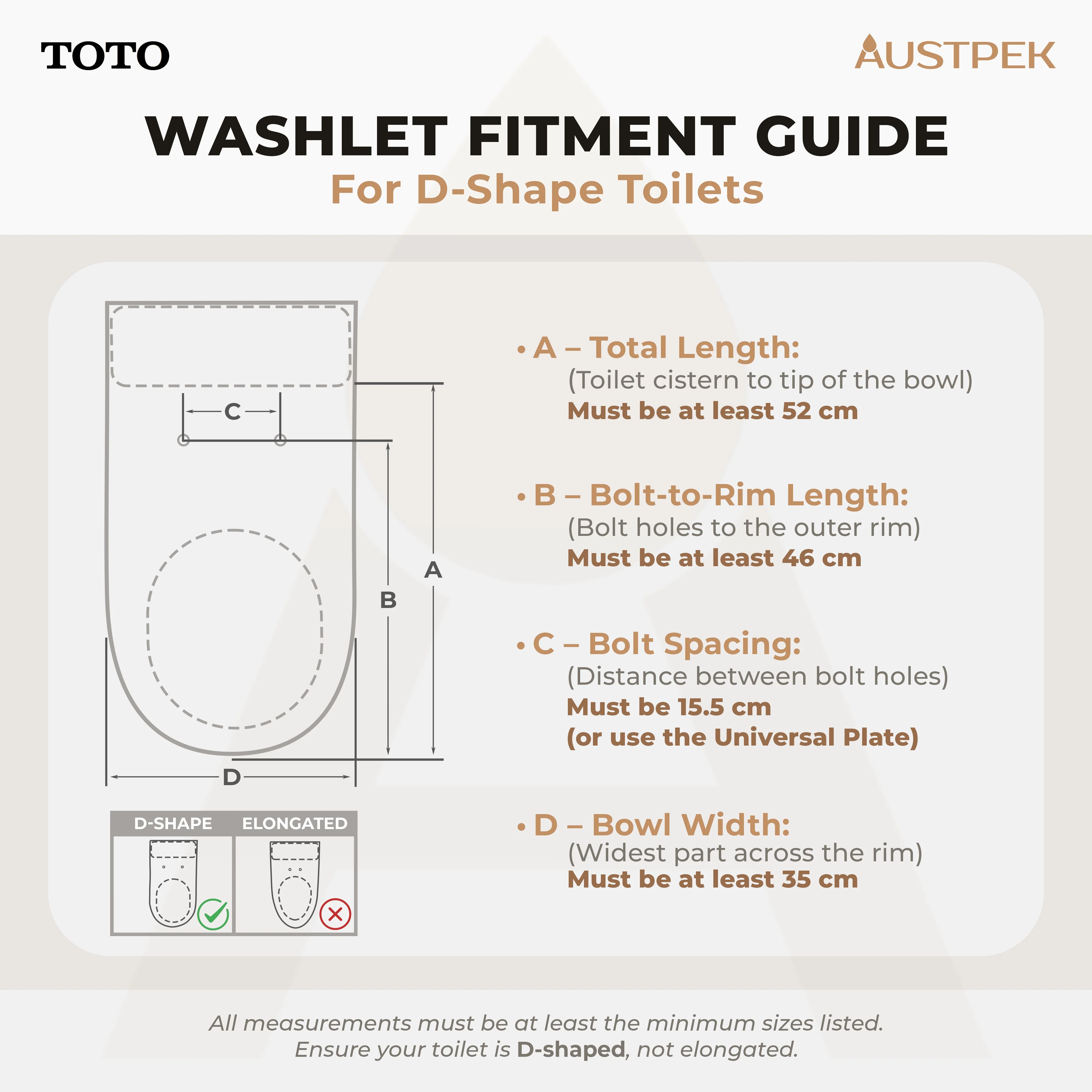 TOTO

AUSTPEK

WASHLET FITMENT GUIDE

For D-Shape Toilets

C

B

A

D

D-SHAPE

ELONGATED

• A – Total Length:
(Toilet cistern to tip of the bowl)
Must be at least 52 cm

• B – Bolt-to-Rim Length:
(Bolt holes to the outer rim)
Must be at least 46 cm

• C – Bolt Spacing:
(Distance between bolt holes)
Must be 15.5 cm
(or use the Universal Plate)

• D – Bowl Width:
(Widest part across the rim)
Must be at least 35 cm

All measurements must be at least the minimum sizes listed.
Ensure your toilet is D-shaped, not elongated.